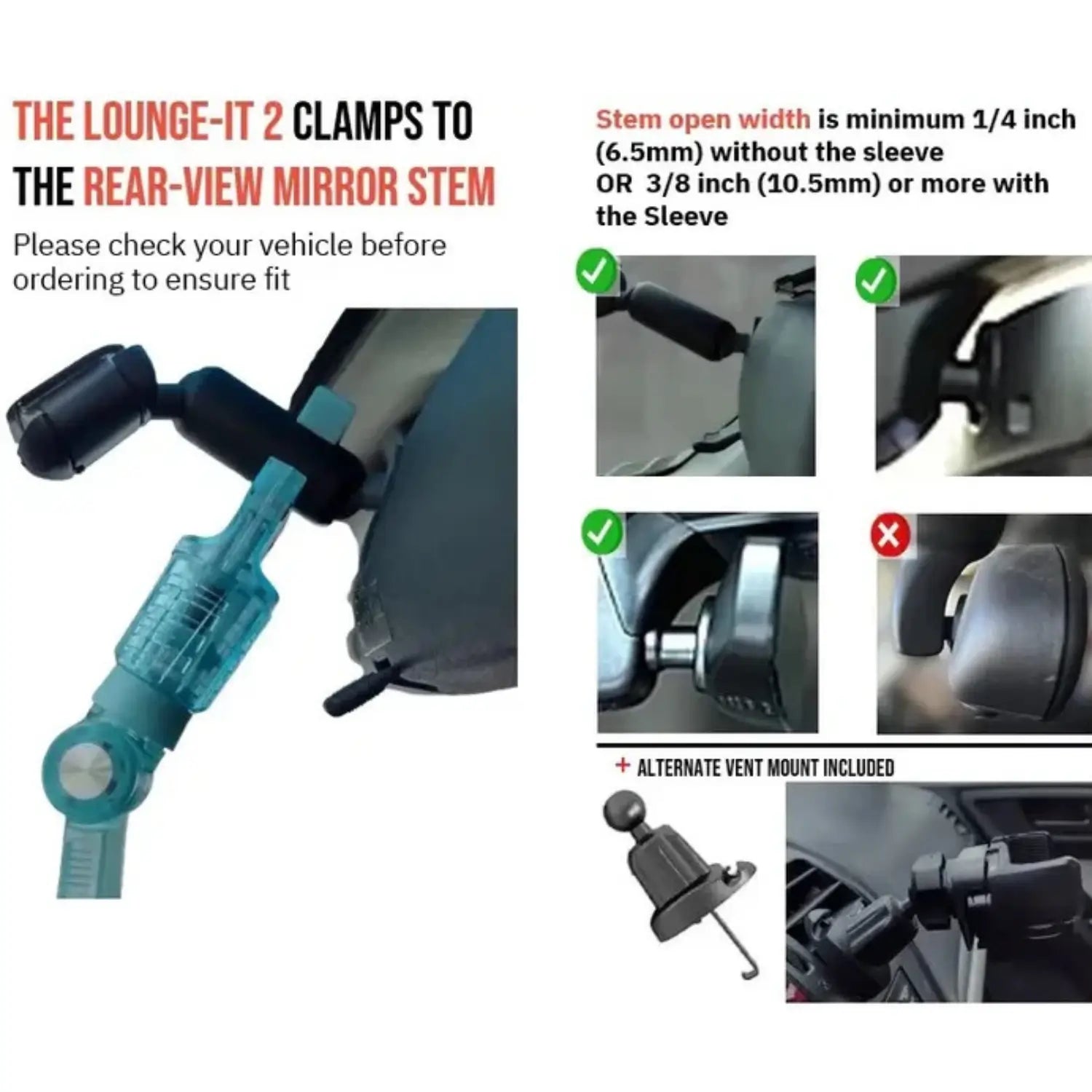 THE LOUNGE-IT 2 CLAMPS TO THE REAR-VIEW MIRROR STEM

Please check your vehicle before ordering to ensure fit

Stem open width is minimum 1/4 inch (6.5mm) without the sleeve
OR 3/8 inch (10.5mm) or more with the Sleeve

+ ALTERNATE VENT MOUNT INCLUDED