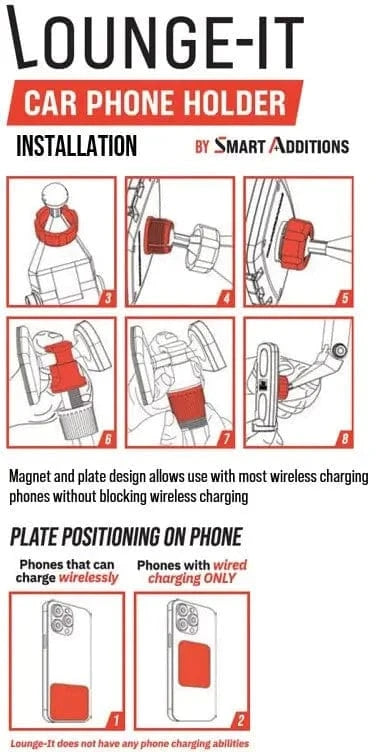 LOUNGE-IT

CAR PHONE HOLDER

INSTALLATION

BY SMART ADDITIONS

3

4

5

6

7

8

Magnet and plate design allows use with most wireless charging phones without blocking wireless charging

PLATE POSITIONING ON PHONE

Phones that can charge wirelessly

Phones with wired charging ONLY

1

2

Lounge-It does not have any phone charging abilities