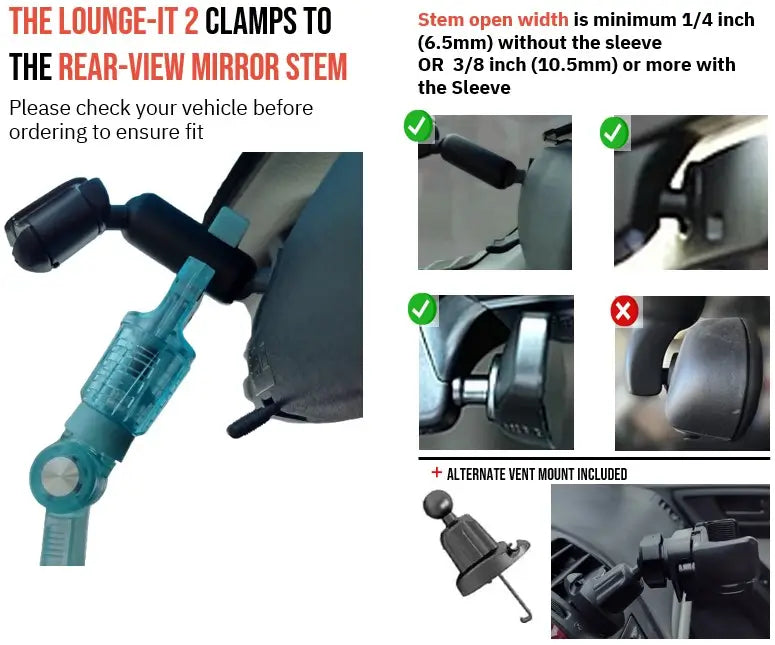 THE LOUNGE-IT 2 CLAMPS TO THE REAR-VIEW MIRROR STEM

Please check your vehicle before ordering to ensure fit

Stem open width is minimum 1/4 inch (6.5mm) without the sleeve
OR 3/8 inch (10.5mm) or more with the Sleeve

+ ALTERNATE VENT MOUNT INCLUDED